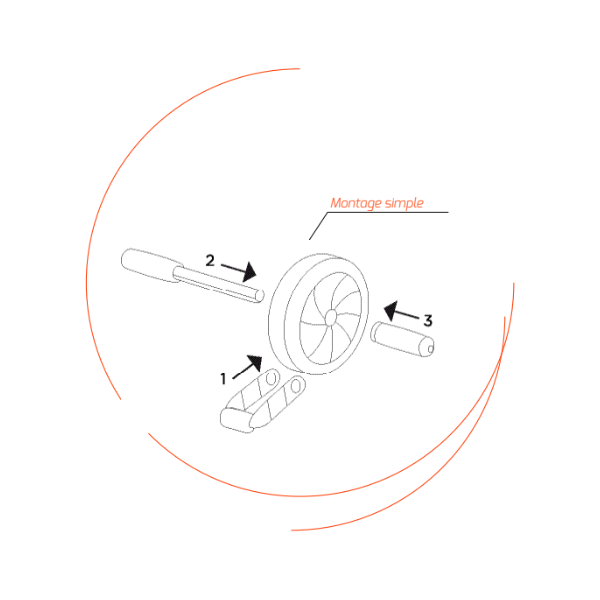 Montage simple

2

3

1